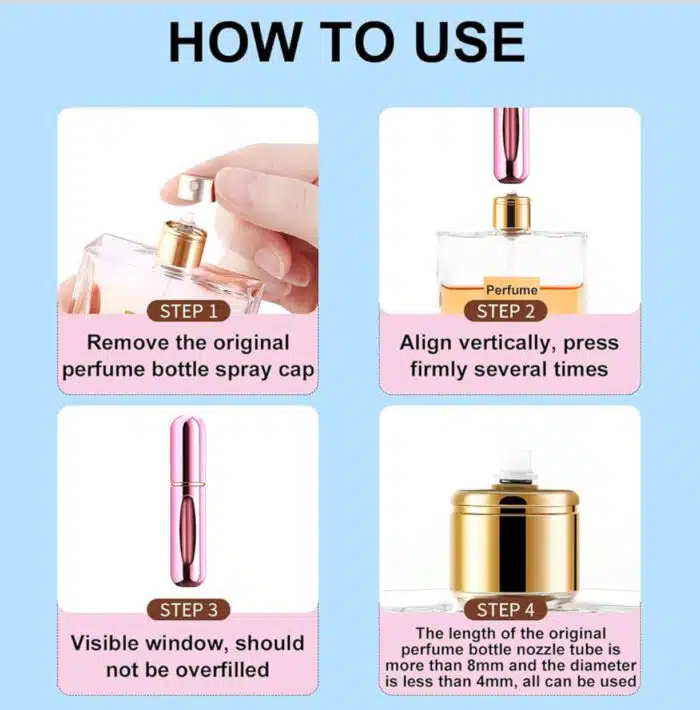 HOW TO USE

STEP 1

Remove the original perfume bottle spray cap

Perfume

STEP 2

Align vertically, press firmly several times

STEP 3

Visible window, should not be overfilled

STEP 4

The length of the original perfume bottle nozzle tube is more than 8mm and the diameter is less than 4mm, all can be used