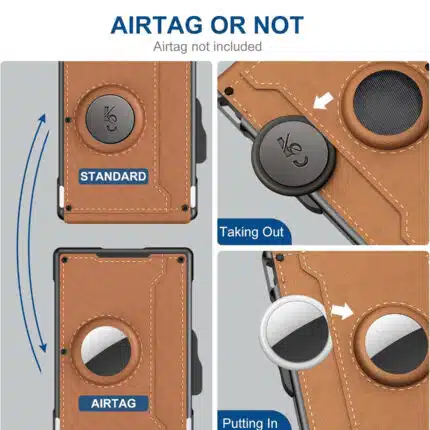 AIRTAG OR NOT
Airtag not included

STANDARD

AIRTAG

Taking Out

Putting In