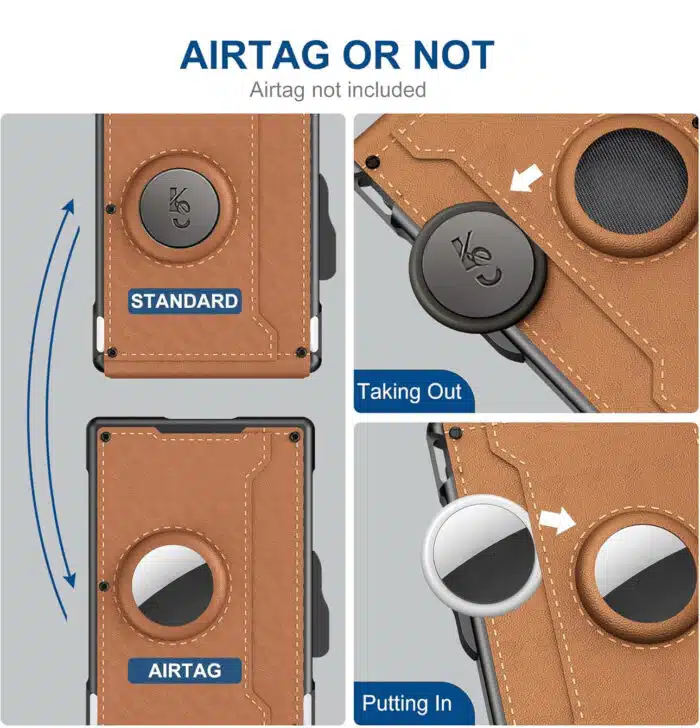 AIRTAG OR NOT
Airtag not included

STANDARD

AIRTAG

Taking Out

Putting In